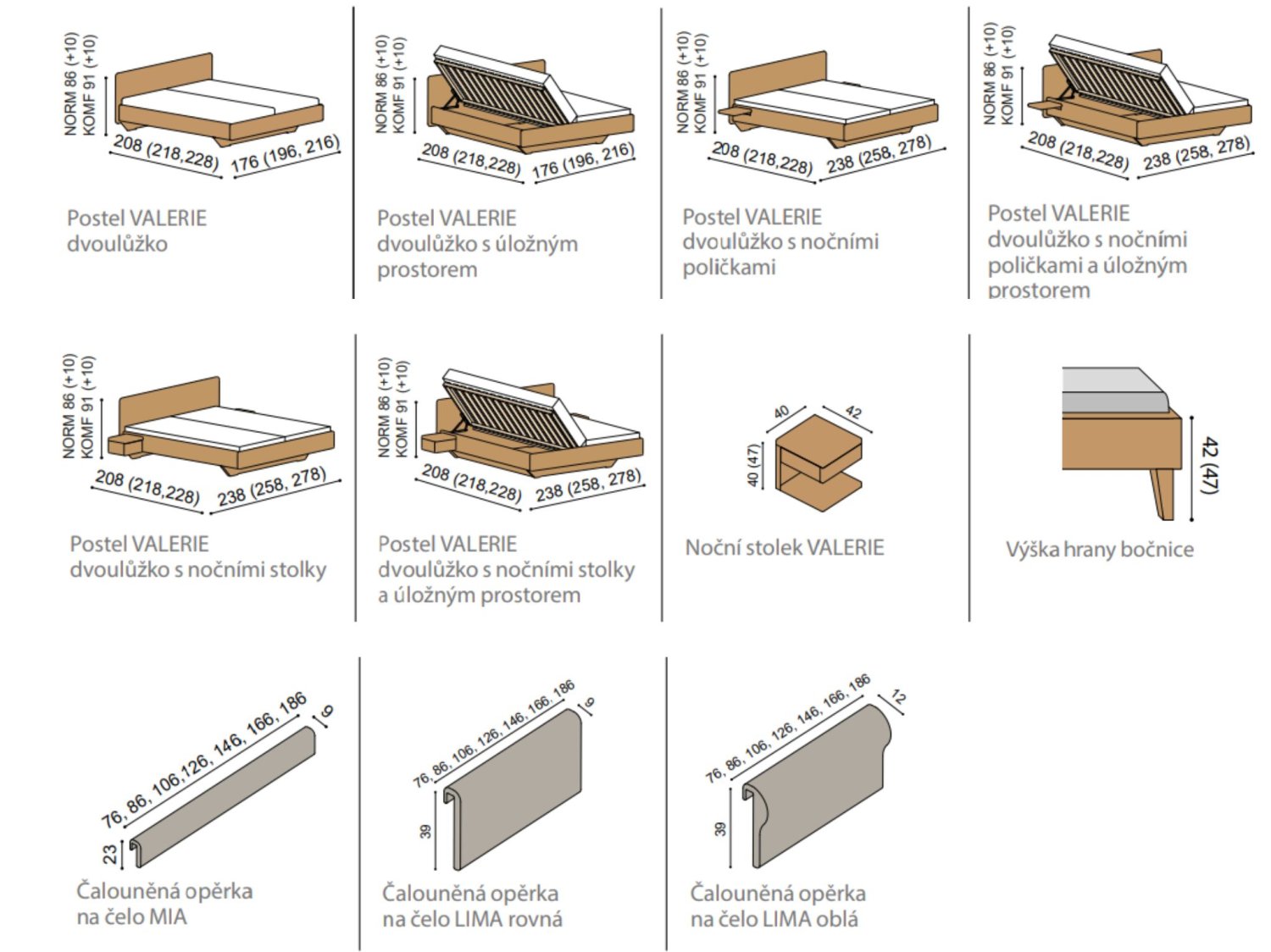 NORM 86 (+10)
KOMF 91 (+10)
208 (218,228)
176 (196, 216)

Postel VALERIE dvoulůžko

NORM 86 (+10)
KOMF 91 (+10)
208 (218,228)
176 (196, 216)

Postel VALERIE dvoulůžko s úložným prostorem

NORM 86 (+10)
KOMF 91 (+10)
208 (218,228)
238 (258, 278)

Postel VALERIE dvoulůžko s nočními poličkami

NORM 86 (+10)
KOMF 91 (+10)
208 (218,228)
238 (258, 278)

Postel VALERIE dvoulůžko s nočními poličkami a úložným prostorem

NORM 86 (+10)
KOMF 91 (+10)
208 (218,228)
238 (258, 278)

Postel VALERIE dvoulůžko s nočními stolky

NORM 86 (+10)
KOMF 91 (+10)
208 (218,228)
238 (258, 278)

Postel VALERIE dvoulůžko s nočními stolky a úložným prostorem

40
42
40 (47)

Noční stolek VALERIE

42 (47)

Výška hrany bočnice

76, 86, 106,126, 146, 166, 186
6
23

Čalouněná opěrka na čelo MIA

76, 86, 106, 126, 146, 166, 186
6
39

Čalouněná opěrka na čelo LIMA rovná

76, 86, 106, 126, 146, 166, 186
12
39

Čalouněná opěrka na čelo LIMA oblá